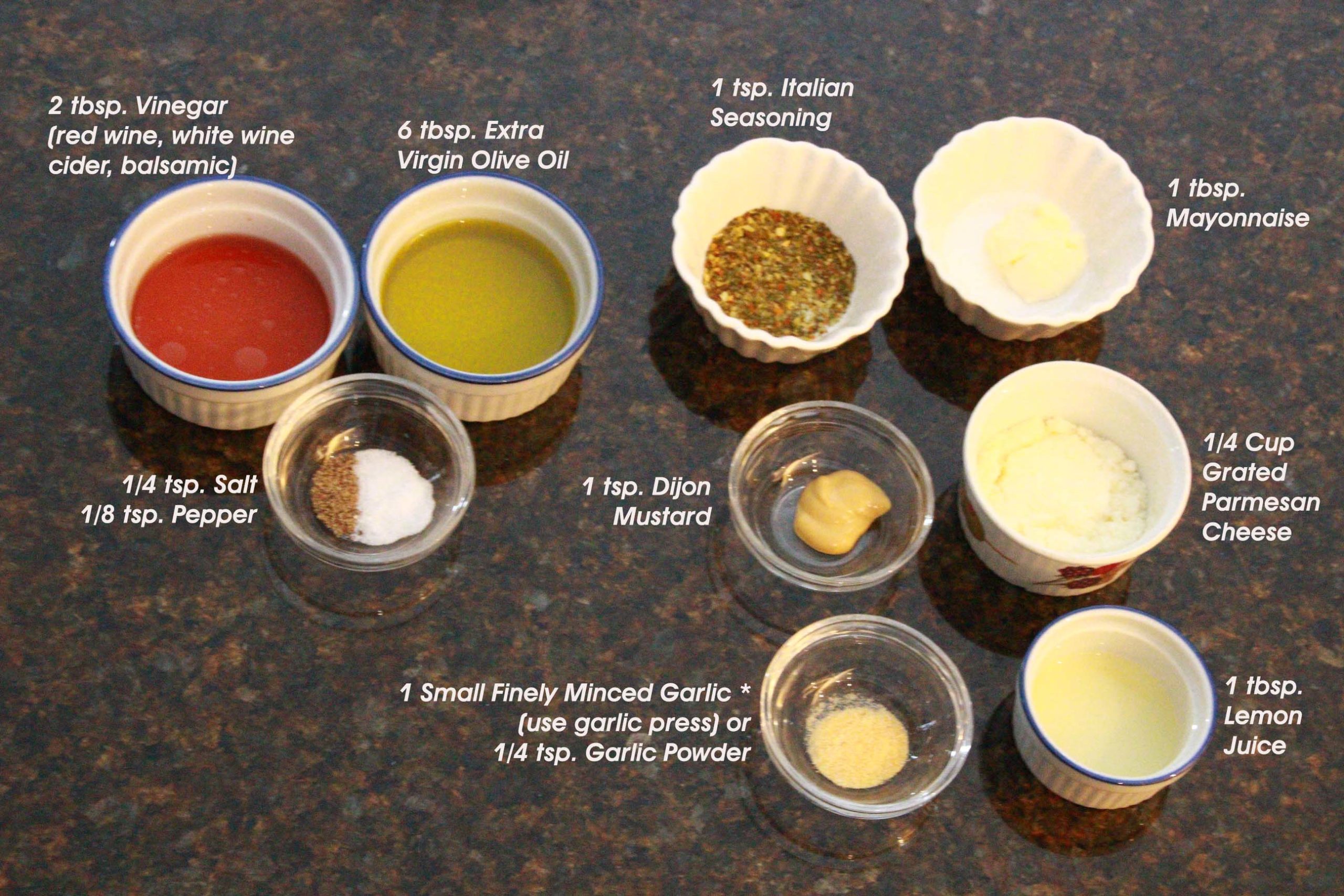 2 tbsp. Vinegar (red wine, white wine cider, balsamic)

6 tbsp. Extra Virgin Olive Oil

1 tsp. Italian Seasoning

1 tbsp. Mayonnaise

1/4 tsp. Salt
1/8 tsp. Pepper

1 tsp. Dijon Mustard

1/4 Cup Grated Parmesan Cheese

1 Small Finely Minced Garlic * (use garlic press) or 1/4 tsp. Garlic Powder

1 tbsp. Lemon Juice